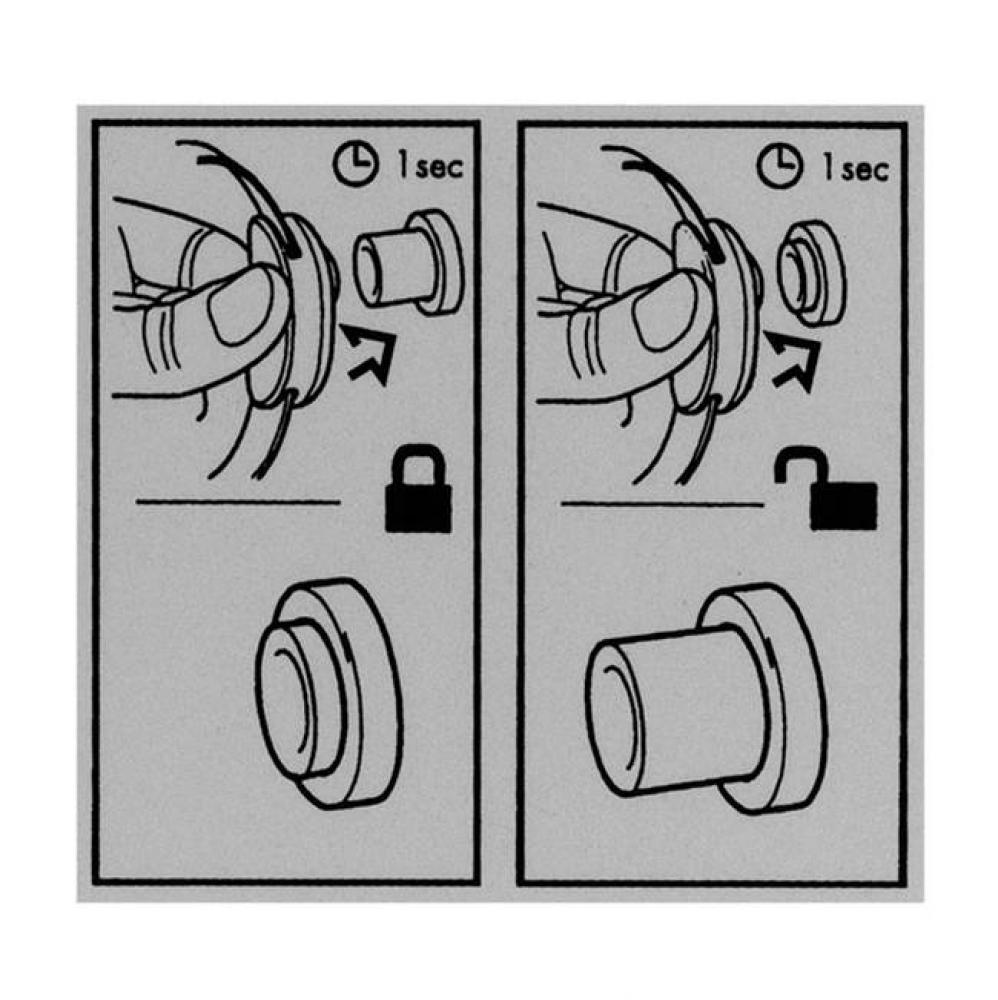 1 sec

1 sec