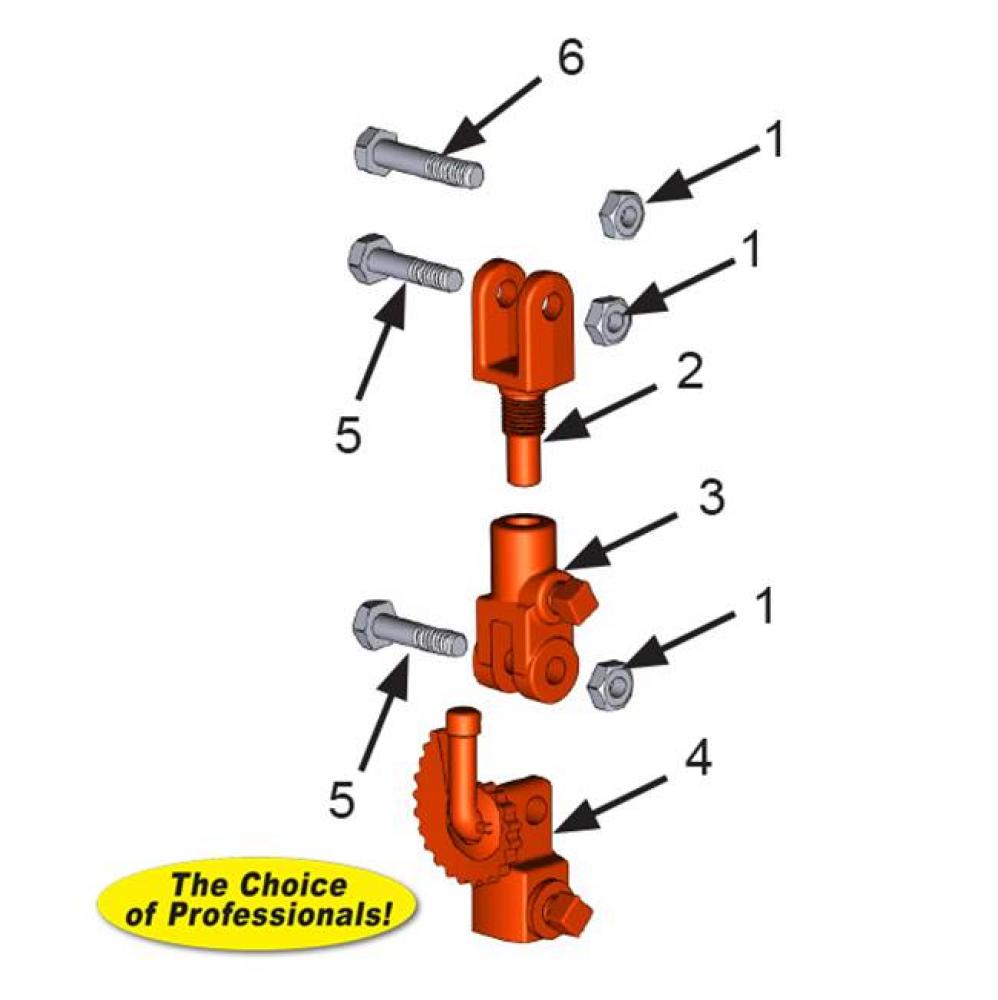 6
1
1
5
2
3
1
5
4
The Choice of Professionals!